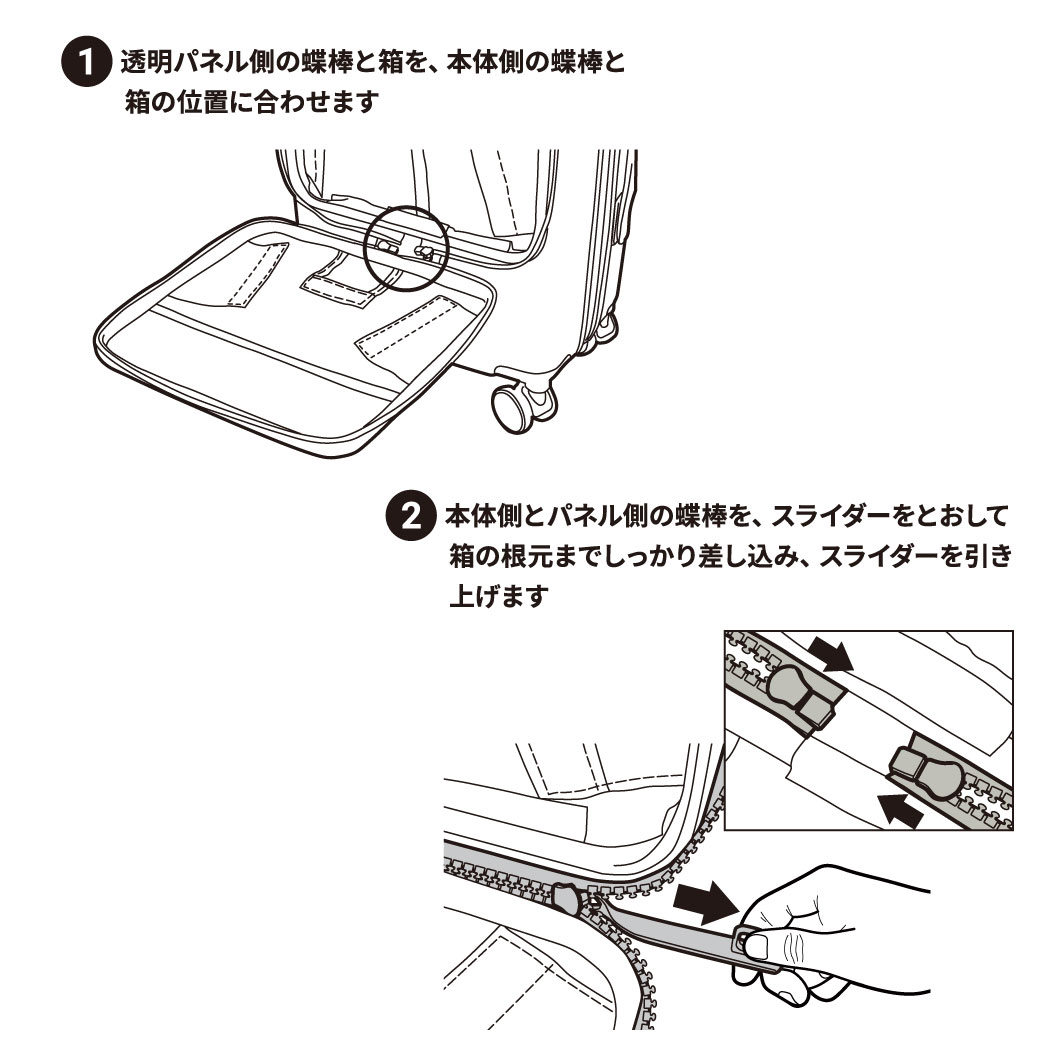 1 透明パネル側の蝶棒と箱を、本体側の蝶棒と箱の位置に合わせます

2 本体側とパネル側の蝶棒を、スライダーをとおして箱の根元までしっかり差し込み、スライダーを引き上げます